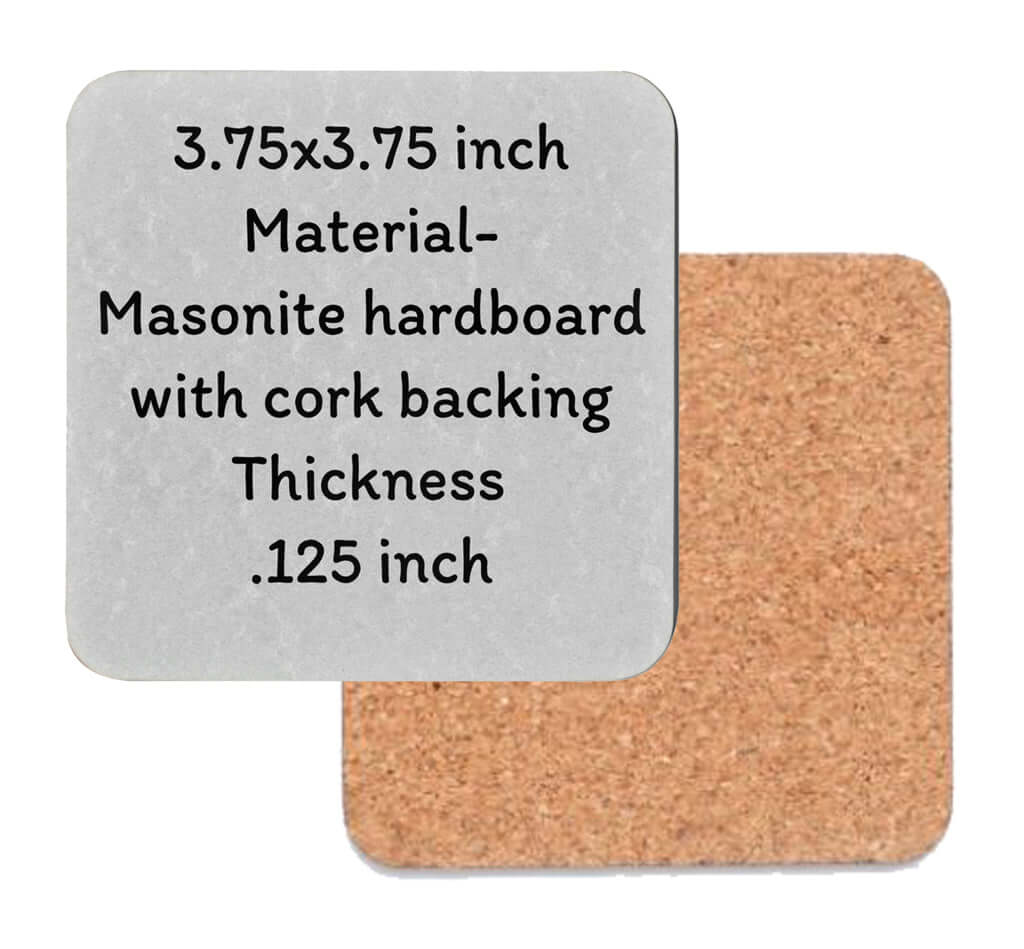 3.75x3.75 inch
Material-
Masonite hardboard
with cork backing
Thickness
.125 inch